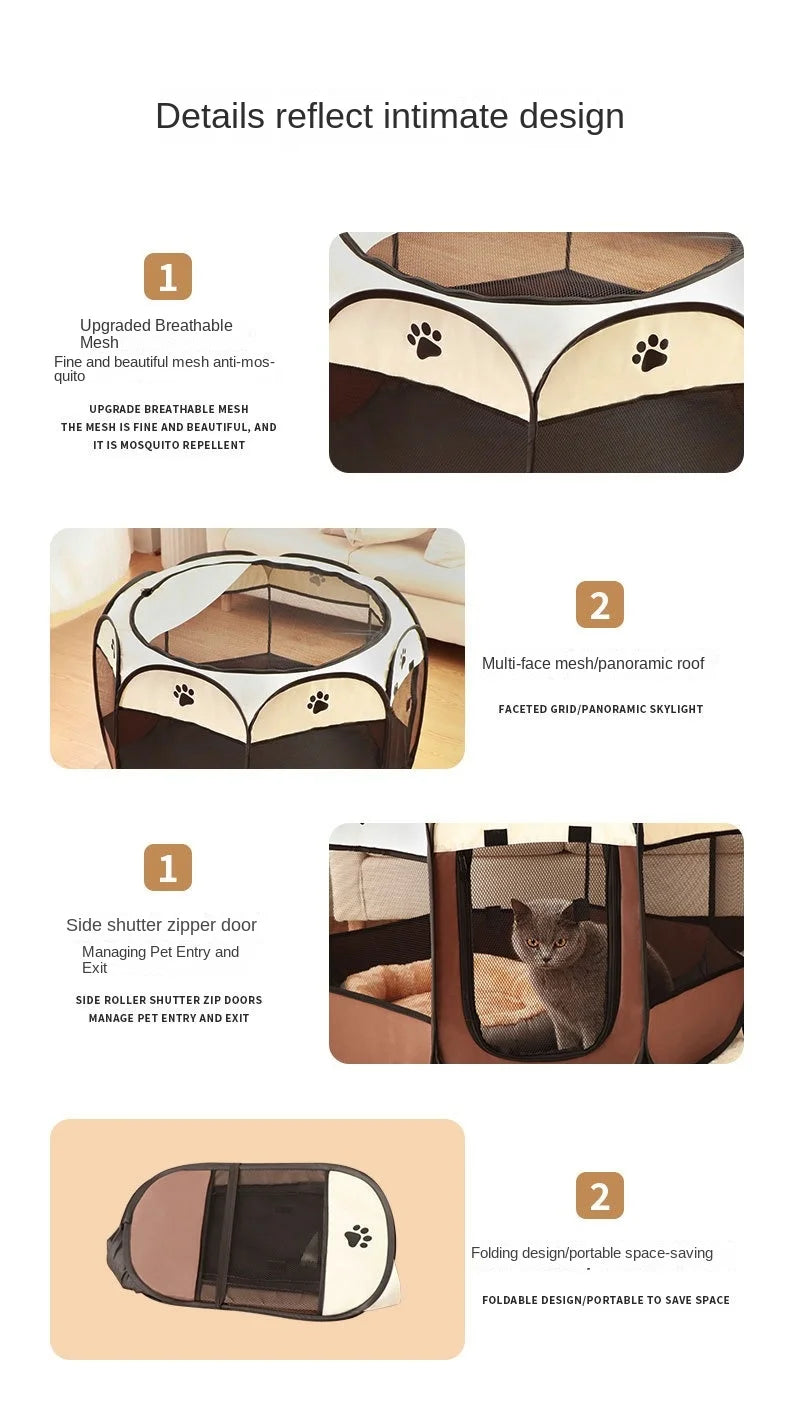 Details reflect intimate design

1

Upgraded Breathable Mesh
Fine and beautiful mesh anti-mosquito

UPGRADE BREATHABLE MESH
THE MESH IS FINE AND BEAUTIFUL, AND IT IS MOSQUITO REPELLENT

2

Multi-face mesh/panoramic roof

FACETED GRID/PANORAMIC SKYLIGHT

1

Side shutter zipper door
Managing Pet Entry and Exit

SIDE ROLLER SHUTTER ZIP DOORS
MANAGE PET ENTRY AND EXIT

2

Folding design/portable space-saving

FOLDABLE DESIGN/PORTABLE TO SAVE SPACE